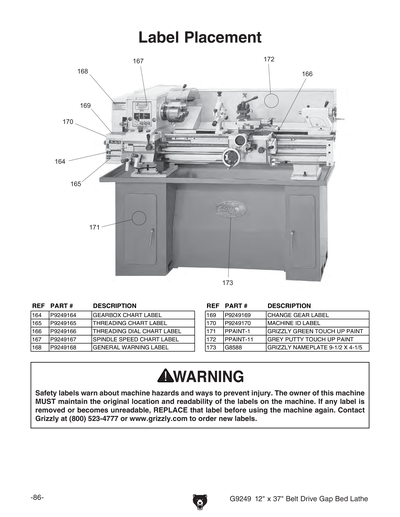 Label Placement

167
172
168
166
169
170
164
165
171
173

| REF | PART # | DESCRIPTION |
|---|---|---|
| 164 | P9249164 | GEARBOX CHART LABEL |
| 165 | P9249165 | THREADING CHART LABEL |
| 166 | P9249166 | THREADING DIAL CHART LABEL |
| 167 | P9249167 | SPINDLE SPEED CHART LABEL |
| 168 | P9249168 | GENERAL WARNING LABEL |

| REF | PART # | DESCRIPTION |
|---|---|---|
| 169 | P9249169 | CHANGE GEAR LABEL |
| 170 | P9249170 | MACHINE ID LABEL |
| 171 | PPAINT-1 | GRIZZLY GREEN TOUCH UP PAINT |
| 172 | PPAINT-11 | GREY PUTTY TOUCH UP PAINT |
| 173 | G8588 | GRIZZLY NAMEPLATE 9-1/2 X 4-1/5 |

WARNING

Safety labels warn about machine hazards and ways to prevent injury. The owner of this machine MUST maintain the original location and readability of the labels on the machine. If any label is removed or becomes unreadable, REPLACE that label before using the machine again. Contact Grizzly at (800) 523-4777 or www.grizzly.com to order new labels.

-86-

G9249 12" x 37" Belt Drive Gap Bed Lathe