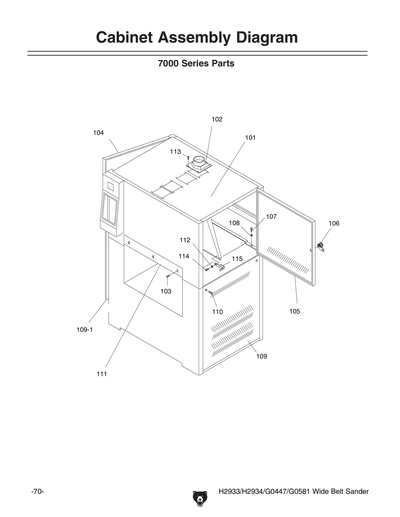 Cabinet Assembly Diagram

7000 Series Parts

102
104
101
113
107
108
106
112
114
115
103
110
105
109-1
109
111

-70-

H2933/H2934/G0447/G0581 Wide Belt Sander